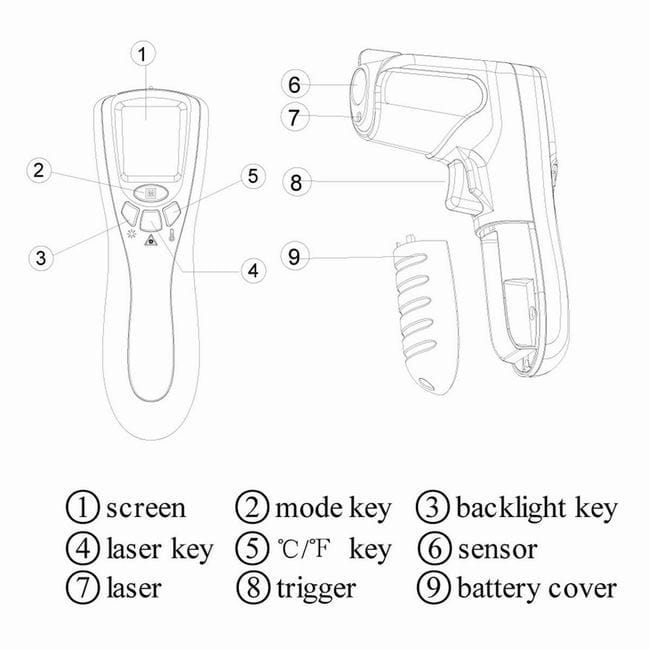 1
2
5
3
4
6
7
8
9

① screen ② mode key ③ backlight key
④ laser key ⑤ ℃/℉ key ⑥ sensor
⑦ laser ⑧ trigger ⑨ battery cover